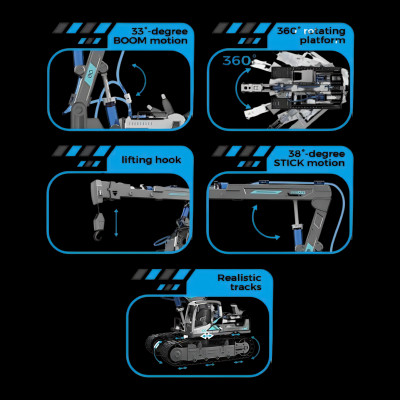 33°-degree BOOM motion

360° rotating platform

360°

lifting hook

38°-degree STICK motion

Realistic tracks