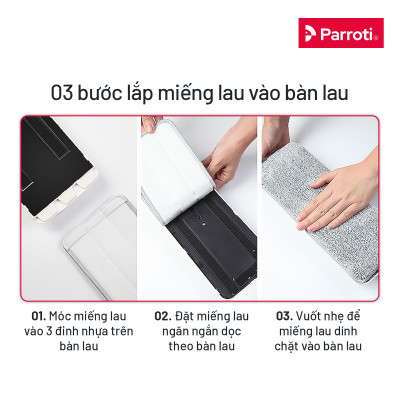 Parroti®

03 bước lắp miếng lau vào bàn lau

01. Móc miếng lau vào 3 đinh nhựa trên bàn lau

02. Đặt miếng lau ngăn ngắn dọc theo bàn lau

03. Vuốt nhẹ để miếng lau dính chặt vào bàn lau