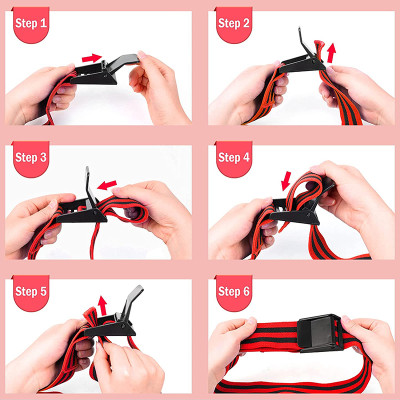 Step 1

Step 2

Step 3

Step 4

Step 5

Step 6