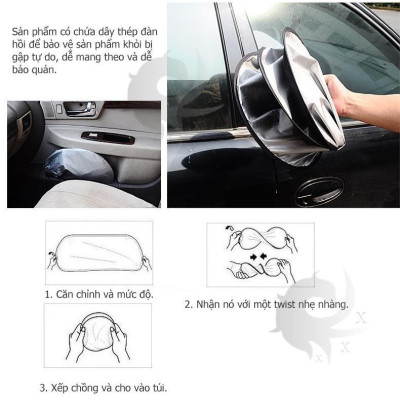 Sản phẩm có chứa dây thép đàn hồi để bảo vệ sản phẩm khỏi bị gập tự do, dễ mang theo và dễ bảo quản.

1. Căn chỉnh và mức độ.

2. Nhận nó với một twist nhẹ nhàng.

3. Xếp chồng và cho vào túi.