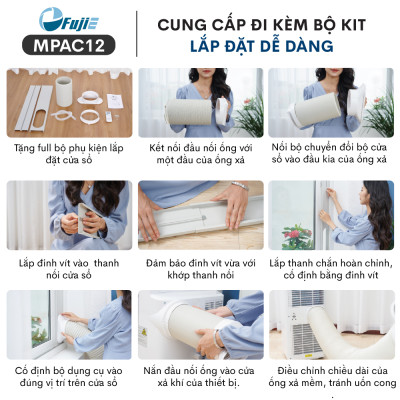 FujiE
MPAC12

CUNG CẤP ĐI KÈM BỘ KIT
LẮP ĐẶT DỄ DÀNG

Tặng full bộ phụ kiện lắp đặt cửa sổ

Kết nối đầu nối ống với một đầu của ống xả

Nối bộ chuyển đổi bộ cửa sổ vào đầu kia của ống xả

Lắp đinh vít vào thanh nối cửa sổ

Đảm bảo đinh vít vừa với khớp thanh nối

Lắp thanh chắn hoàn chỉnh, cố định bằng đinh vít

Cố định bộ dụng cụ vào đúng vị trí trên cửa sổ

Nắn đầu nối ống vào cửa xả khí của thiết bị.

Điều chỉnh chiều dài của ống xả mềm, tránh uốn cong