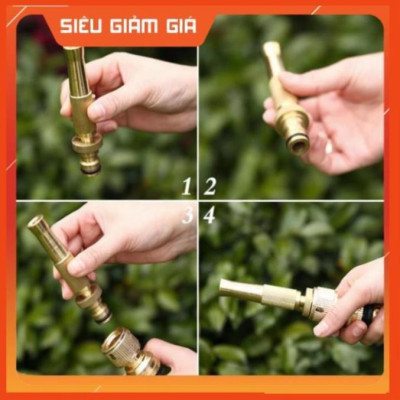 SIÊU GIẢM GIÁ

1 2
3 4