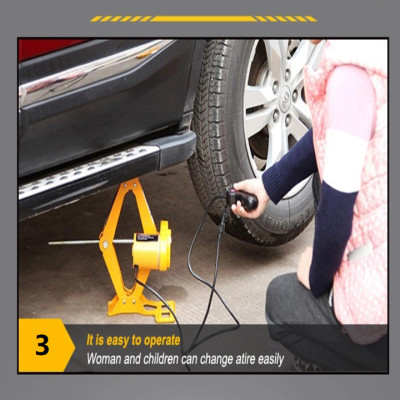 3

It is easy to operate
Woman and children can change atire easily