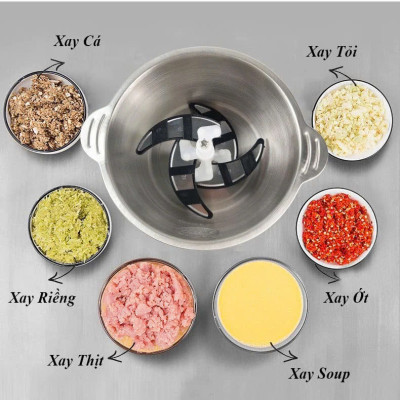 Xay Cá

Xay Tỏi

Xay Riềng

Xay Ớt

Xay Thịt

Xay Soup