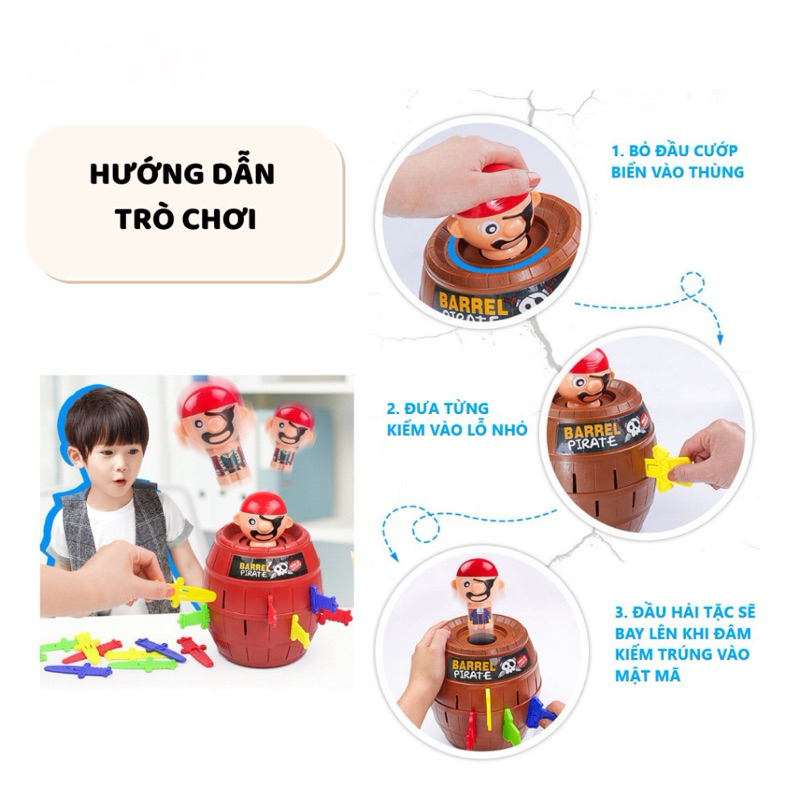 HƯỚNG DẪN TRÒ CHƠI

1. BỎ ĐẦU CƯỚP BIỂN VÀO THÙNG

BARREL PIRATE

2. ĐƯA TỪNG KIẾM VÀO LỖ NHỎ

BARREL PIRATE

BARREL PIRATE

3. ĐẦU HẢI TẶC SẼ BAY LÊN KHI ĐÂM KIẾM TRÚNG VÀO MẬT MÃ

BARREL PIRATE