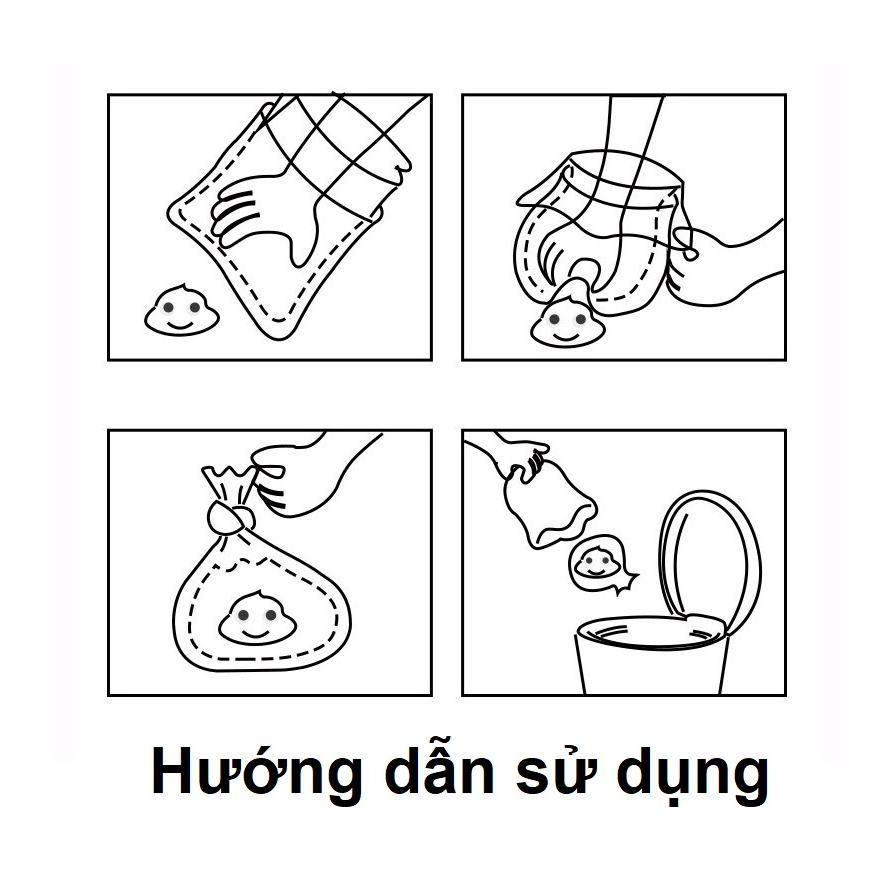 Hướng dẫn sử dụng