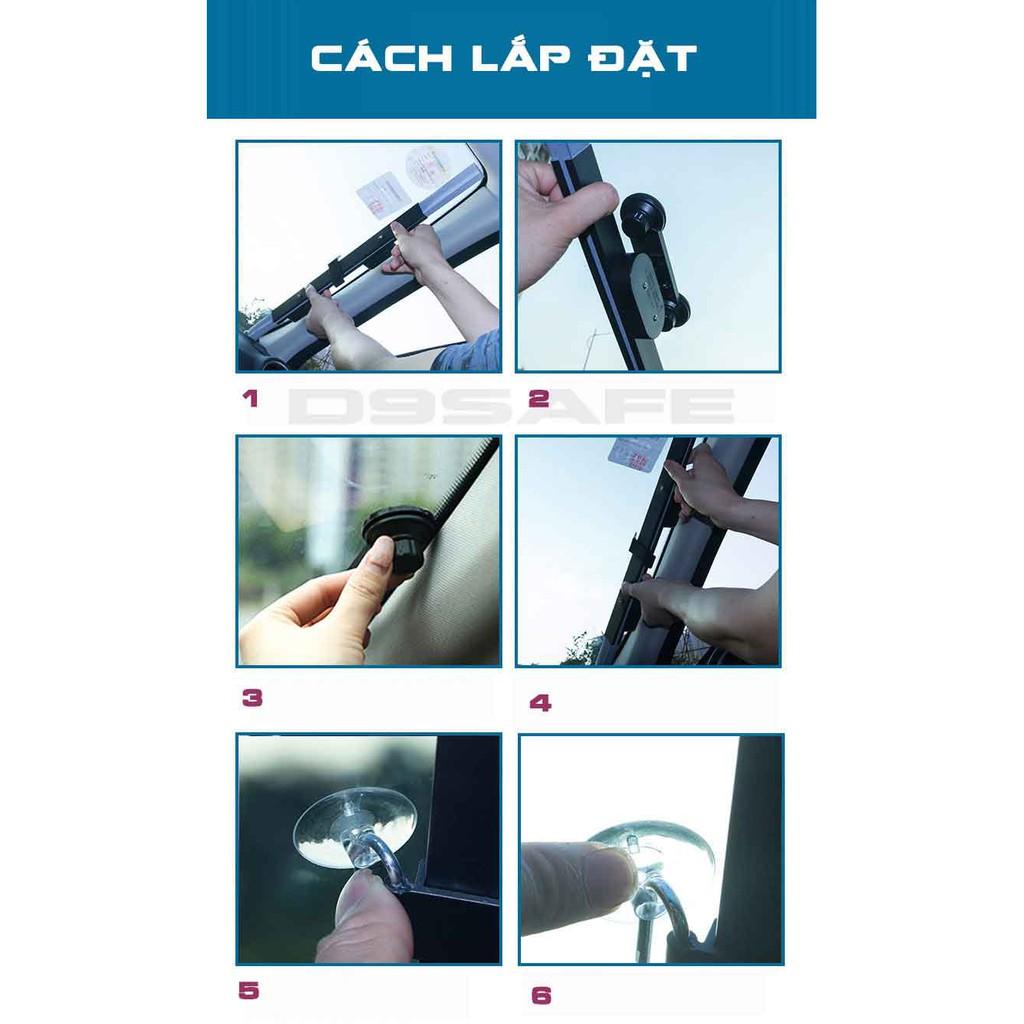 CÁCH LẮP ĐẶT

1

2

D9SAFE

3

4

5

6