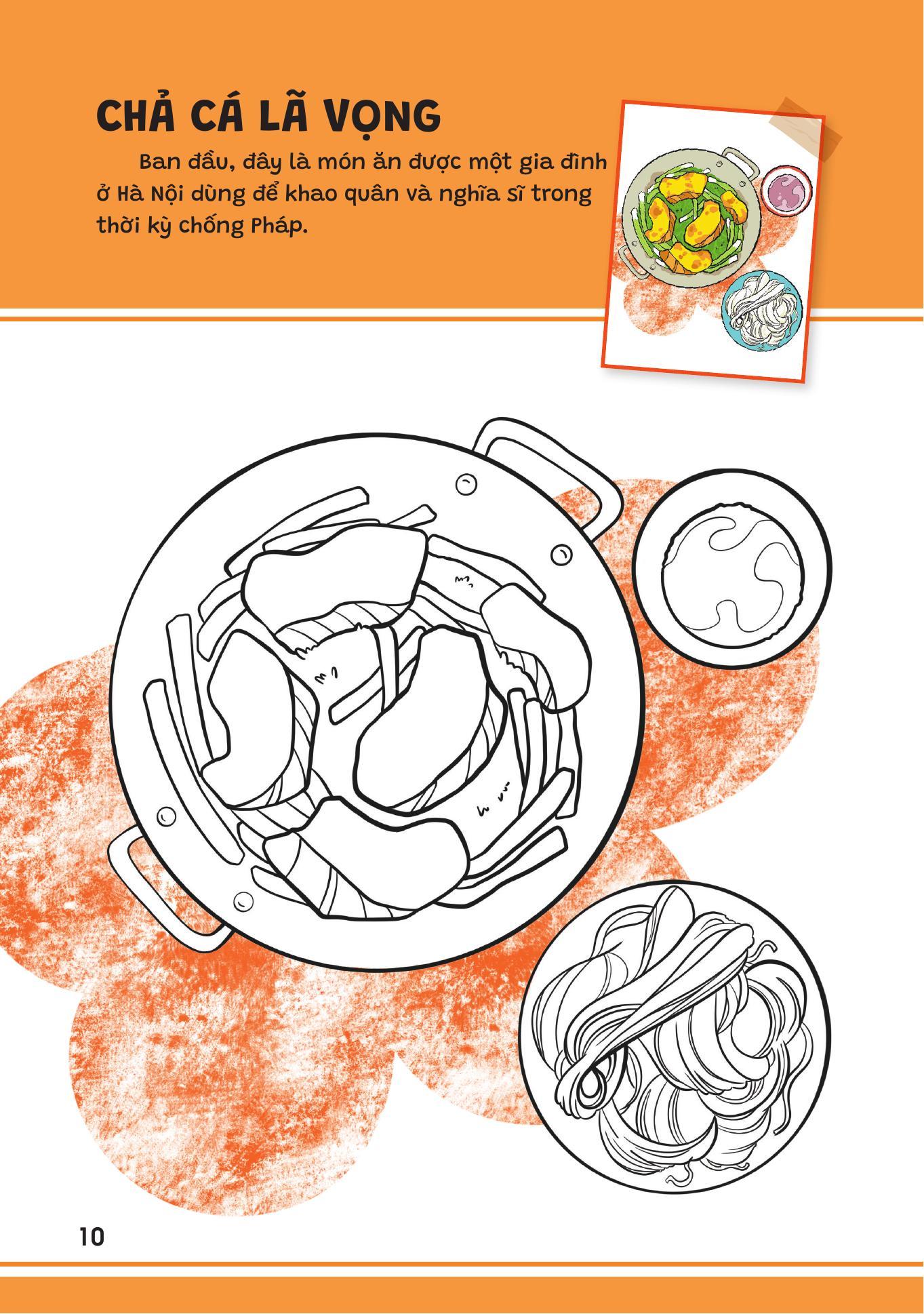 CHẢ CÁ LÃ VỌNG

Ban đầu, đây là món ăn được một gia đình ở Hà Nội dùng để khao quân và nghĩa sĩ trong thời kỳ chống Pháp.

10