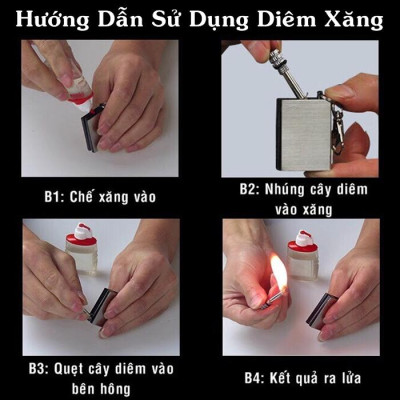 Hướng Dẫn Sử Dụng Diêm Xăng

B1: Chế xăng vào

B2: Nhúng cây diêm vào xăng

B3: Quẹt cây diêm vào bên hông

B4: Kết quả ra lửa