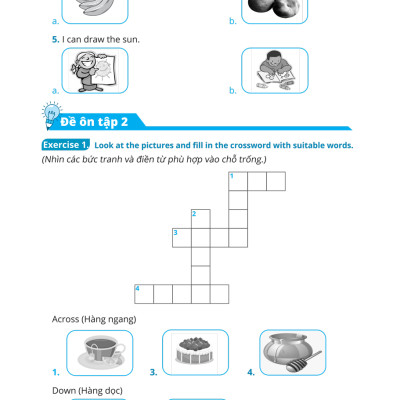 a.

b.

5. I can draw the sun.

a.

b.

Đề ôn tập 2

Exercise 1. Look at the pictures and fill in the crossword with suitable words.
(Nhìn các bức tranh và điền từ phù hợp vào chỗ trống.)

1

2

3

4

Across (Hàng ngang)

1.

3.

4.

Down (Hàng dọc)