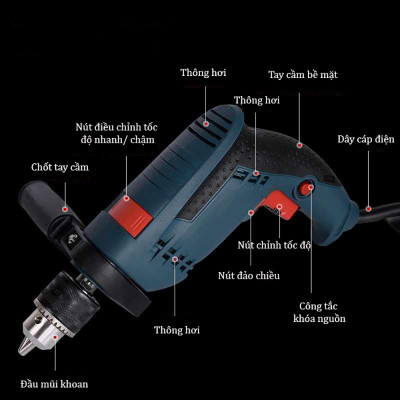 Thông hơi

Tay cầm bề mặt

Thông hơi

Nút điều chỉnh tốc độ nhanh/ chậm

Dây cáp điện

Chốt tay cầm

Nút chỉnh tốc độ

Nút đảo chiều

Công tắc khóa nguồn

Thông hơi

Đầu mũi khoan