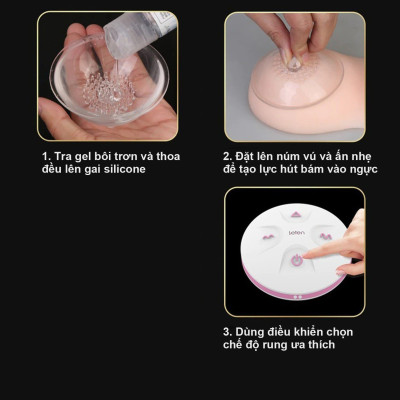 1. Tra gel bôi trơn và thoa đều lên gai silicone

2. Đặt lên núm vú và ấn nhẹ để tạo lực hút bám vào ngực

leten

3. Dùng điều khiển chọn chế độ rung ưa thích