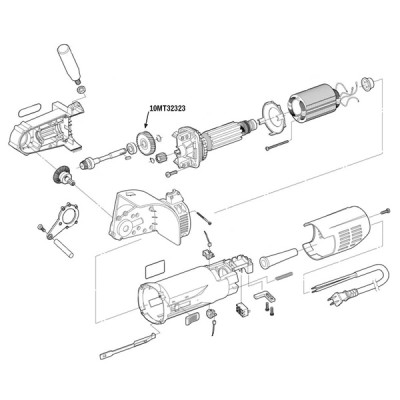 10MT32323