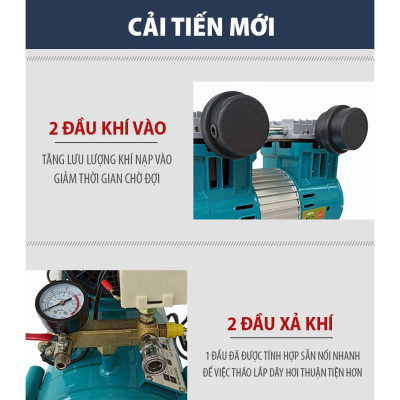 CẢI TIẾN MỚI

2 ĐẦU KHÍ VÀO

TĂNG LƯU LƯỢNG KHÍ NẠP VÀO GIẢM THỜI GIAN CHỜ ĐỢI

2 ĐẦU XẢ KHÍ

1 ĐẦU ĐÃ ĐƯỢC TÍNH HỢP SẴN NỐI NHANH ĐỂ VIỆC THÁO LẮP DÂY HƠI THUẬN TIỆN HƠN