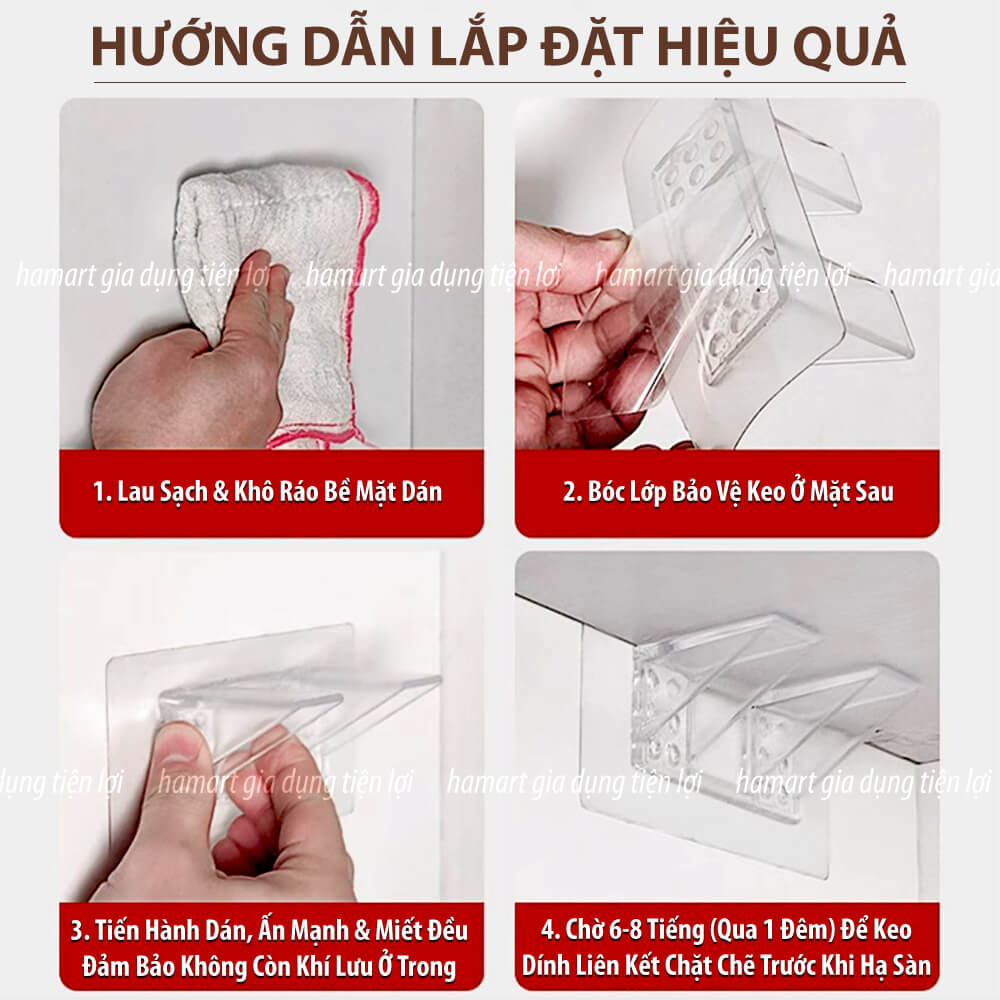 HƯỚNG DẪN LẮP ĐẶT HIỆU QUẢ

hamart gia dụng tiện lợi hamart gia dụng tiện lợi hamart gia dụng tiện lợi hamart gia

1. Lau Sạch & Khô Ráo Bề Mặt Dán

2. Bóc Lớp Bảo Vệ Keo Ở Mặt Sau

dụng tiện lợi hamart gia dụng tiện lợi hamart gia dụng tiện lợi hamart gia dụng tiện lợi

3. Tiến Hành Dán, Ấn Mạnh & Miết Đều Đảm Bảo Không Còn Khí Lưu Ở Trong

4. Chờ 6-8 Tiếng (Qua 1 Đêm) Để Keo Dính Liên Kết Chặt Chẽ Trước Khi Hạ Sàn