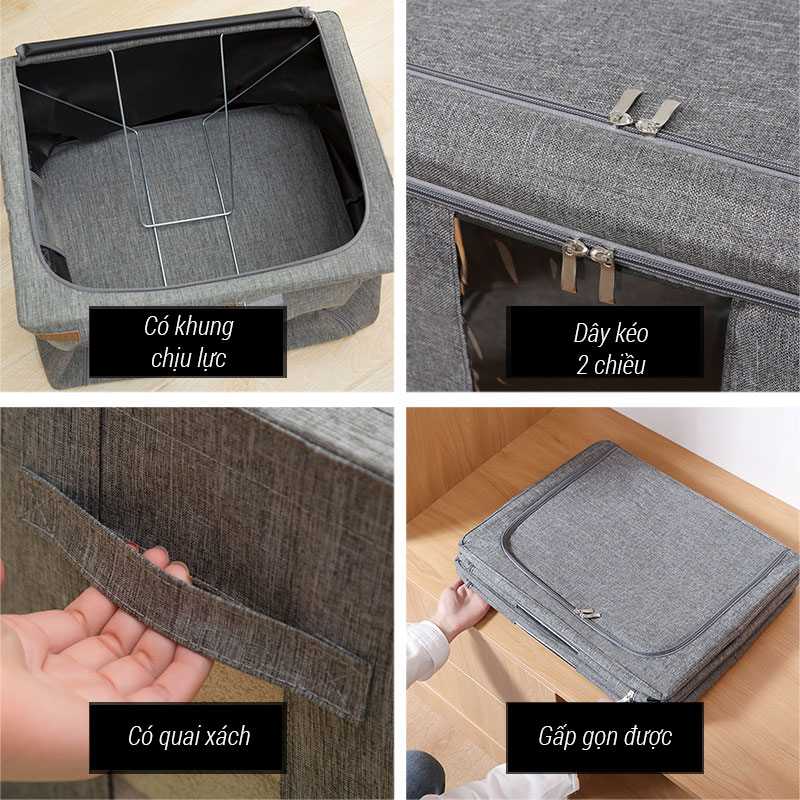 Có khung chịu lực

Dây kéo 2 chiều

Có quai xách

Gấp gọn được