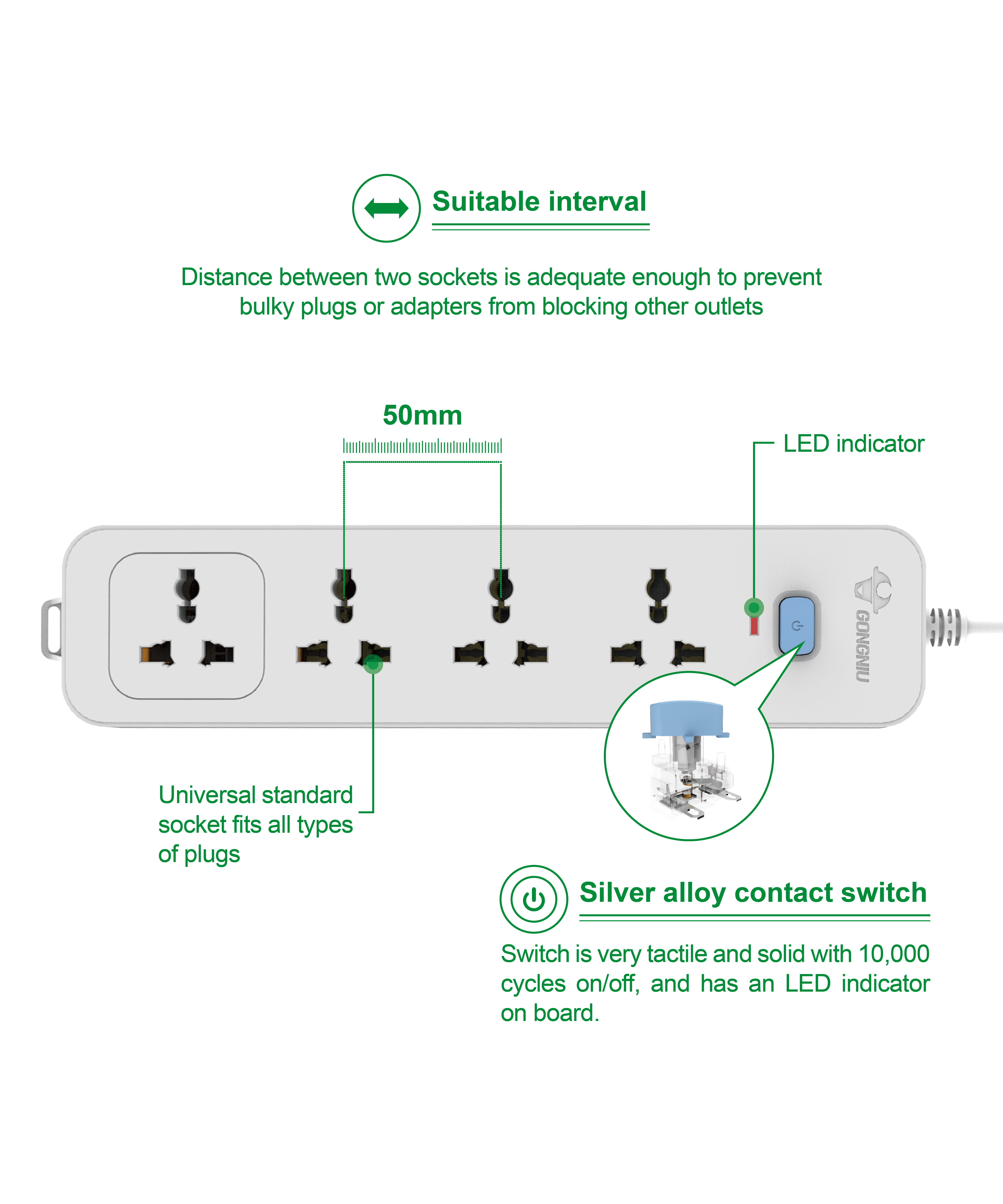 Suitable interval

Distance between two sockets is adequate enough to prevent bulky plugs or adapters from blocking other outlets

50mm

LED indicator

GONGNIU

Universal standard socket fits all types of plugs

Silver alloy contact switch

Switch is very tactile and solid with 10,000 cycles on/off, and has an LED indicator on board.