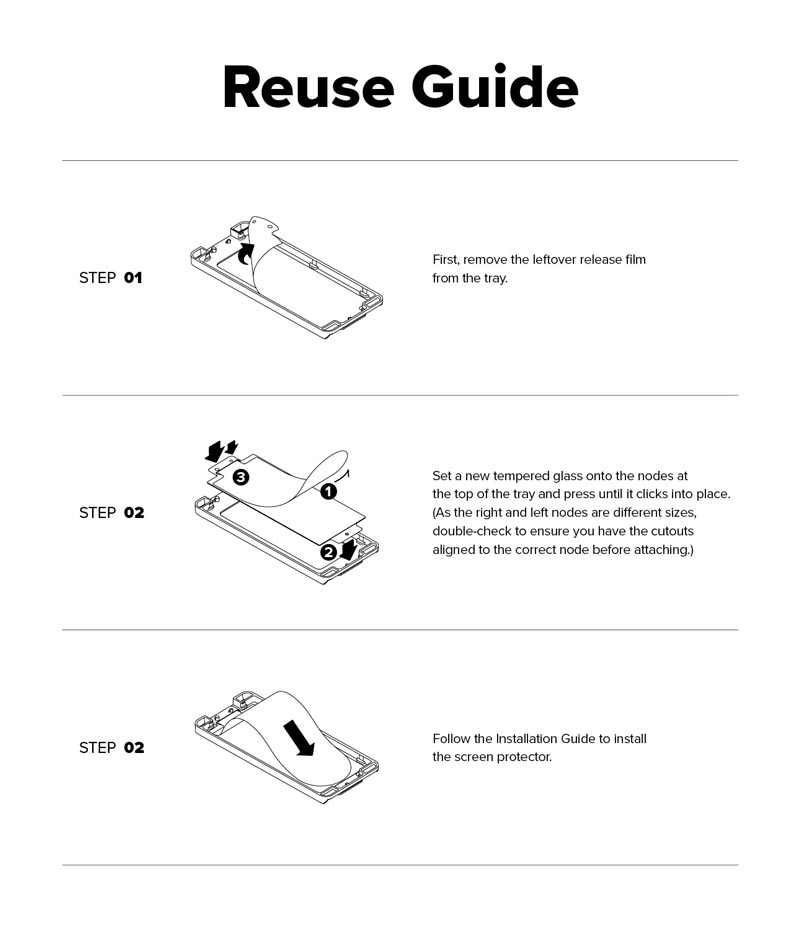 Reuse Guide

STEP 01

First, remove the leftover release film from the tray.

STEP 02

3

1

2

Set a new tempered glass onto the nodes at the top of the tray and press until it clicks into place. (As the right and left nodes are different sizes, double-check to ensure you have the cutouts aligned to the correct node before attaching.)

STEP 02

Follow the Installation Guide to install the screen protector.