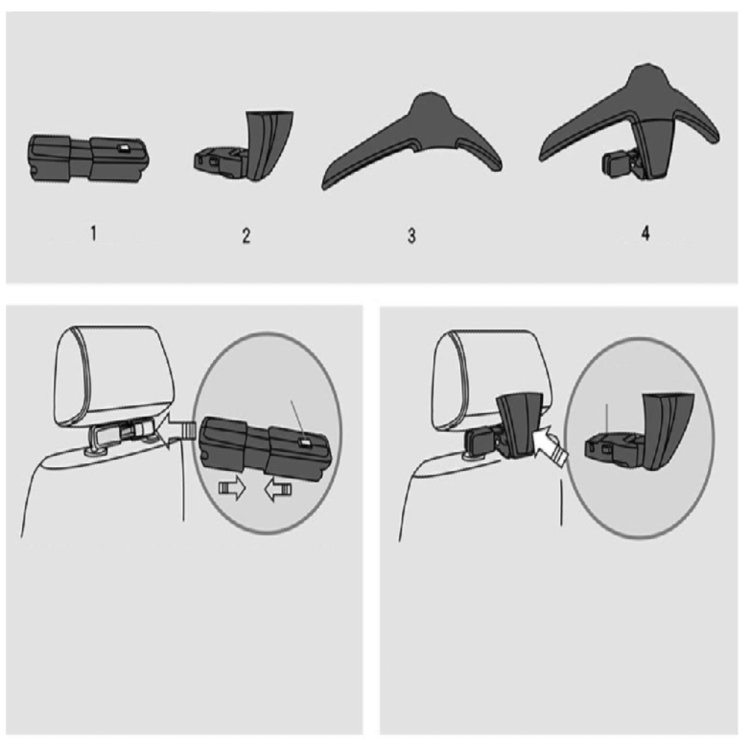 1

2

3

4