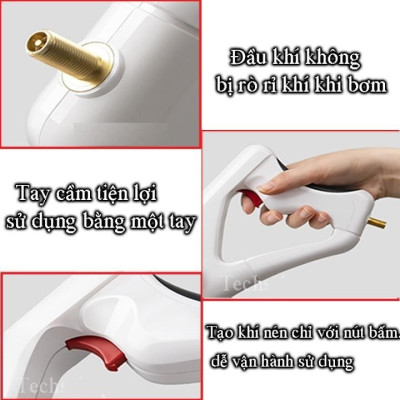 Đầu khí không bị rò rỉ khí khi bơm

Tay cầm tiện lợi sử dụng bằng một tay

Tech

Tạo khí nén chỉ với nút bấm. dễ vận hành sử dụng

Tech