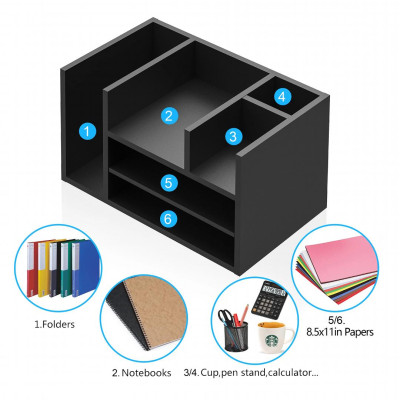 1
2
3
4
5
6

1.Folders

2. Notebooks

3/4. Cup,pen stand,calculator...

5/6.
8.5x11in Papers