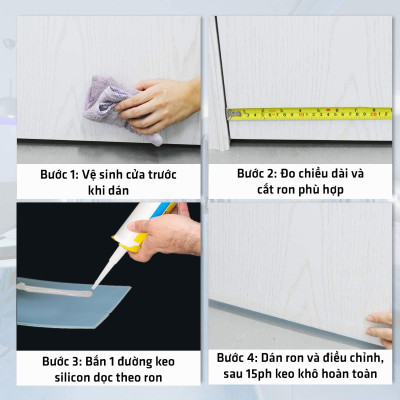 Bước 1: Vệ sinh cửa trước khi dán

Bước 2: Đo chiều dài và cắt ron phù hợp

Bước 3: Bắn 1 đường keo silicon dọc theo ron

Bước 4: Dán ron và điều chỉnh, sau 15ph keo khô hoàn toàn