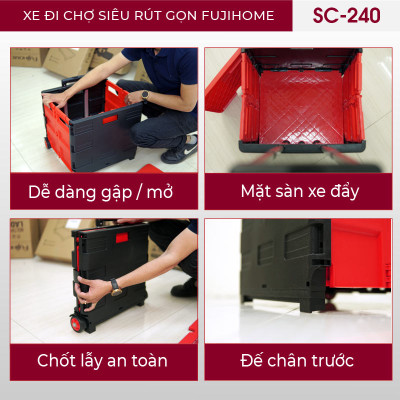 XE ĐI CHỢ SIÊU RÚT GỌN FUJIHOME

SC-240

Dễ dàng gập / mở

Mặt sàn xe đẩy

Chốt lẫy an toàn

Đế chân trước