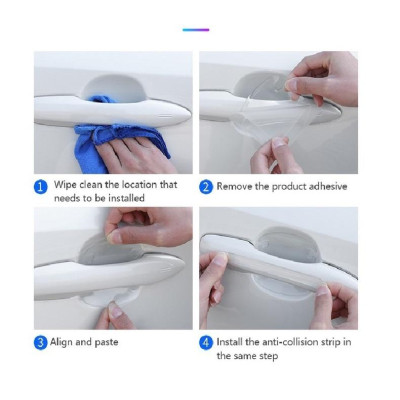 1 Wipe clean the location that needs to be installed

2 Remove the product adhesive

3 Align and paste

4 Install the anti-collision strip in the same step