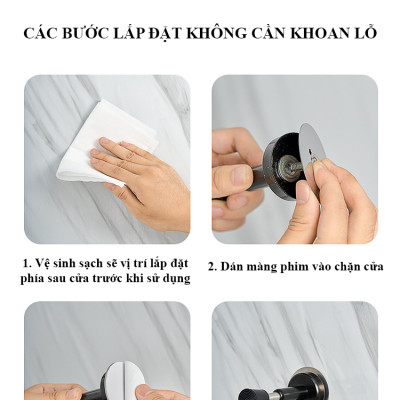 CÁC BƯỚC LẮP ĐẶT KHÔNG CẦN KHOAN LỖ

1. Vệ sinh sạch sẽ vị trí lắp đặt phía sau cửa trước khi sử dụng

2. Dán màng phim vào chặn cửa