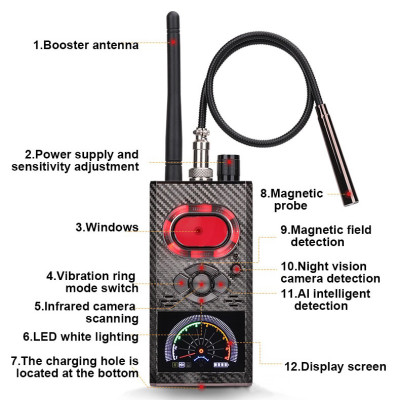 1.Booster antenna

2.Power supply and sensitivity adjustment

3.Windows

4.Vibration ring mode switch

5.Infrared camera scanning

6.LED white lighting

7.The charging hole is located at the bottom

8.Magnetic probe

9.Magnetic field detection

10.Night vision camera detection

11.AI intelligent detection

12.Display screen