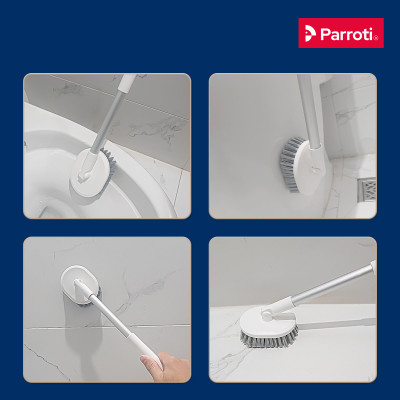 Parroti®