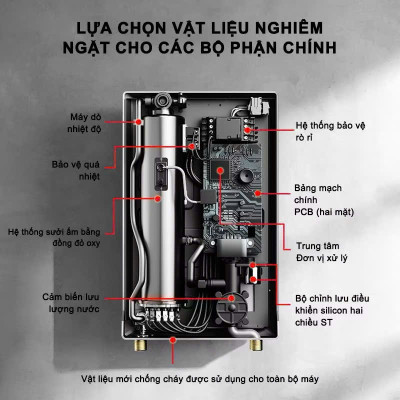 LỰA CHỌN VẬT LIỆU NGHIÊM NGẶT CHO CÁC BỘ PHẬN CHÍNH

Máy dò nhiệt độ

Bảo vệ quá nhiệt

Hệ thống sưởi ấm bằng đồng đỏ oxy

Cảm biến lưu lượng nước

Hệ thống bảo vệ rò rỉ

Bảng mạch chính PCB (hai mặt)

Trung tâm Đơn vị xử lý

Bộ chỉnh lưu điều khiển silicon hai chiều ST

Vật liệu mới chống cháy được sử dụng cho toàn bộ máy