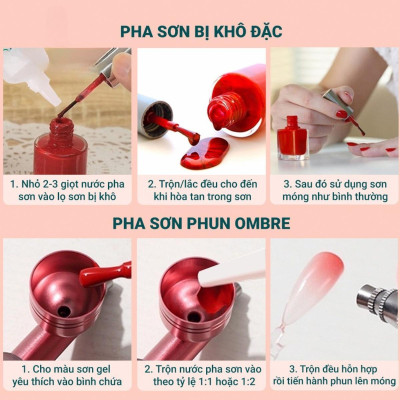 PHA SƠN BỊ KHÔ ĐẶC

1. Nhỏ 2-3 giọt nước pha sơn vào lọ sơn bị khô

2. Trộn/lắc đều cho đến khi hòa tan trong sơn

3. Sau đó sử dụng sơn móng như bình thường

PHA SƠN PHUN OMBRE

1. Cho màu sơn gel yêu thích vào bình chứa

2. Trộn nước pha sơn vào theo tỷ lệ 1:1 hoặc 1:2

3. Trộn đều hỗn hợp rồi tiến hành phun lên móng