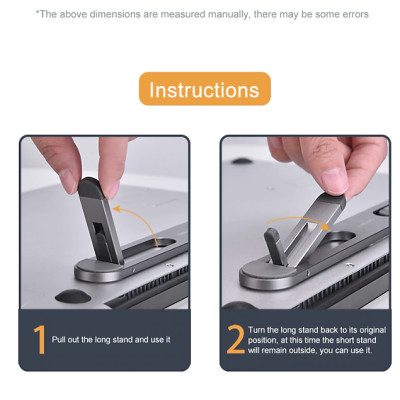 *The above dimensions are measured manually, there may be some errors

Instructions

1 Pull out the long stand and use it

2 Turn the long stand back to its original position, at this time the short stand will remain outside, you can use it.