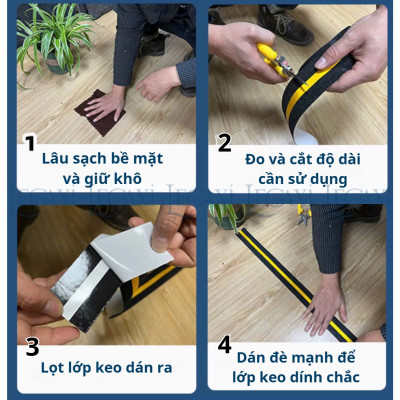 1
Lâu sạch bề mặt và giữ khô

2
Đo và cắt độ dài cần sử dụng

3
Lọt lớp keo dán ra

4
Dán đè mạnh để lớp keo dính chắc