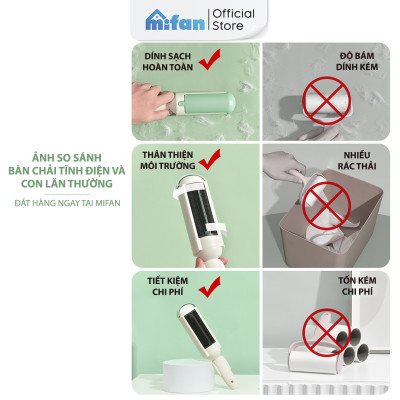 mifan | Official Store

ẢNH SO SÁNH BÀN CHẢI TĨNH ĐIỆN VÀ CON LĂN THƯỜNG

ĐẶT HÀNG NGAY TẠI MIFAN

DÍNH SẠCH HOÀN TOÀN

ĐỘ BÁM DÍNH KÉM

THÂN THIỆN MÔI TRƯỜNG

NHIỀU RÁC THẢI

TIẾT KIỆM CHI PHÍ

TỐN KÉM CHI PHÍ