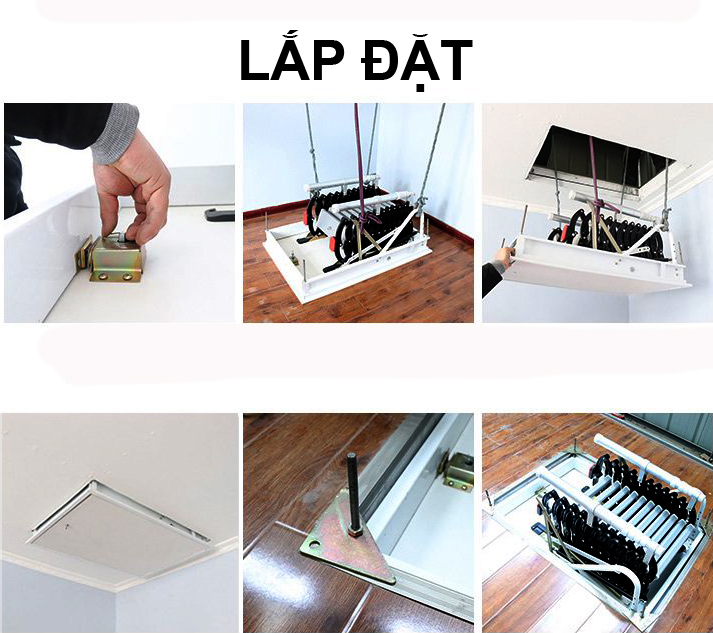 LẮP ĐẶT