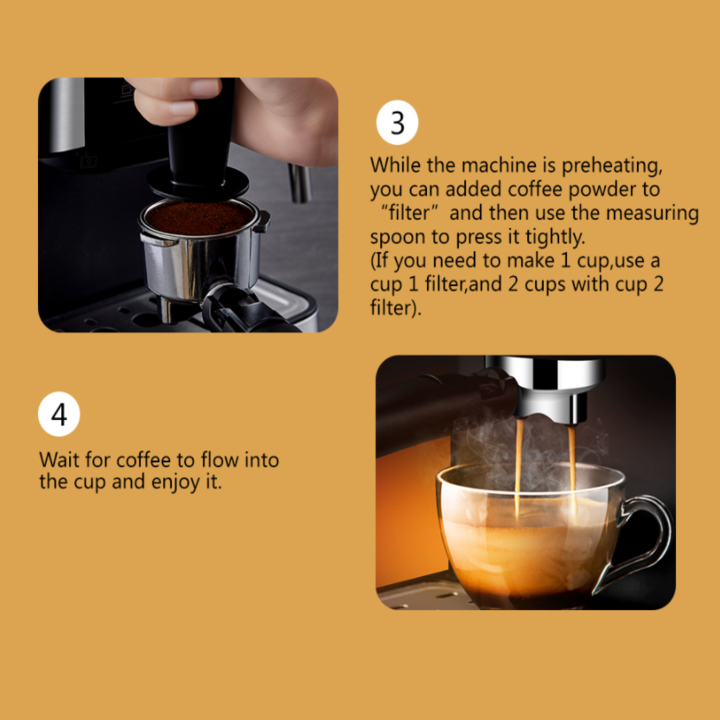 3

While the machine is preheating, you can added coffee powder to “filter” and then use the measuring spoon to press it tightly.
(If you need to make 1 cup,use a cup 1 filter,and 2 cups with cup 2 filter).

4

Wait for coffee to flow into the cup and enjoy it.