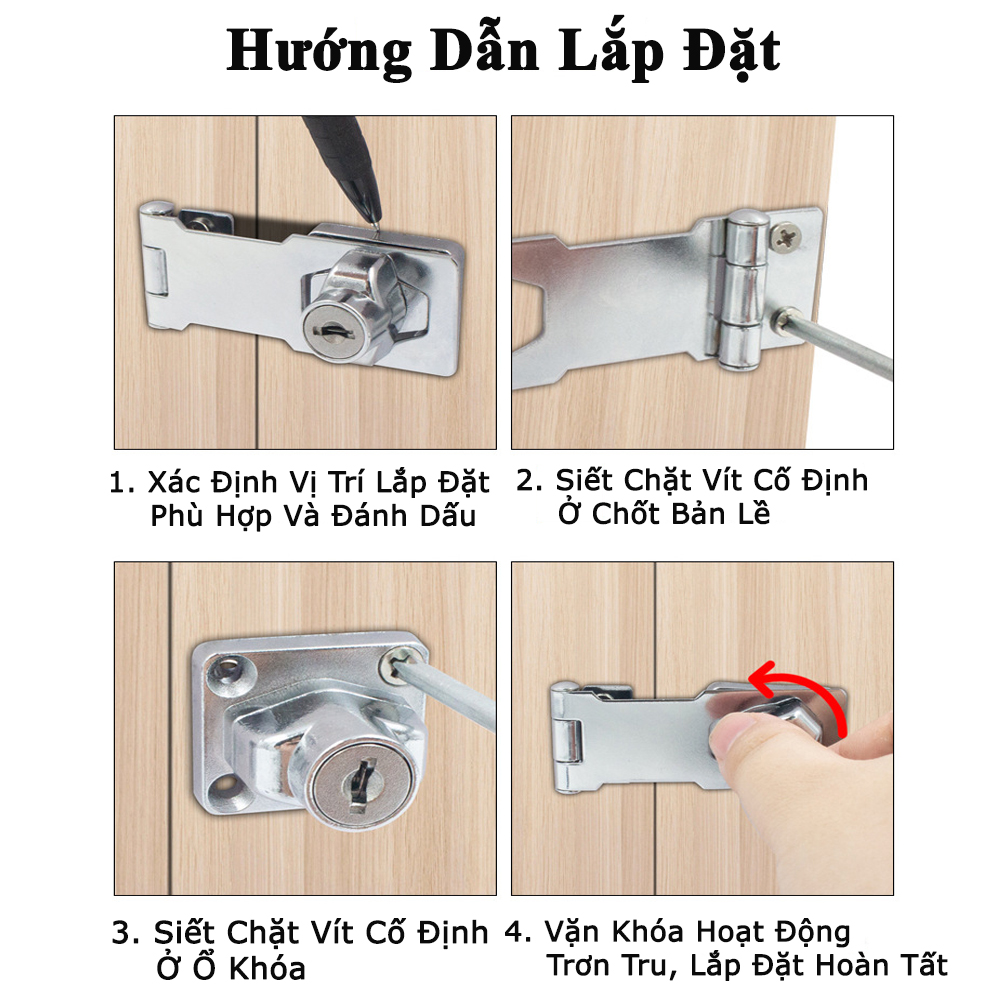 Hướng Dẫn Lắp Đặt

1. Xác Định Vị Trí Lắp Đặt Phù Hợp Và Đánh Dấu

2. Siết Chặt Vít Cố Định Ở Chốt Bản Lề

3. Siết Chặt Vít Cố Định Ở Ổ Khóa

4. Vặn Khóa Hoạt Động Trơn Tru, Lắp Đặt Hoàn Tất