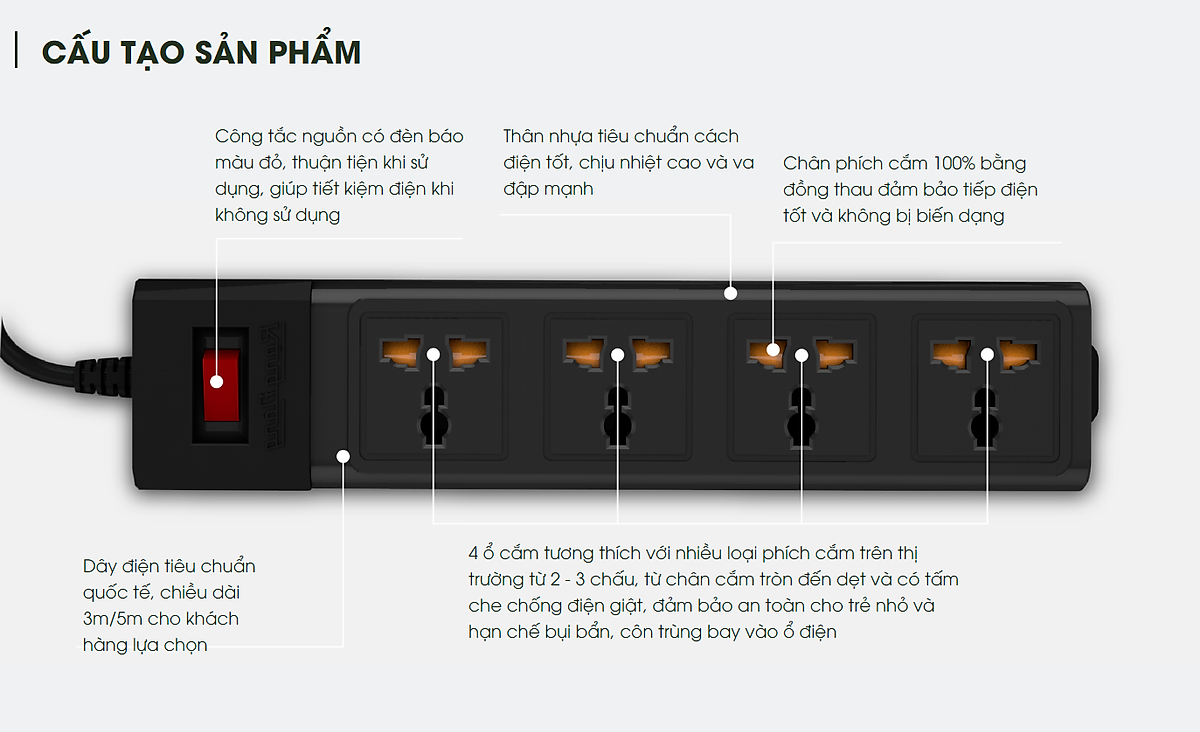 CẤU TẠO SẢN PHẨM

Công tắc nguồn có đèn báo màu đỏ, thuận tiện khi sử dụng, giúp tiết kiệm điện khi không sử dụng

Thân nhựa tiêu chuẩn cách điện tốt, chịu nhiệt cao và va đập mạnh

Chân phích cắm 100% bằng đồng thau đảm bảo tiếp điện tốt và không bị biến dạng

Dây điện tiêu chuẩn quốc tế, chiều dài 3m/5m cho khách hàng lựa chọn

4 ổ cắm tương thích với nhiều loại phích cắm trên thị trường từ 2 - 3 chấu, từ chân cắm tròn đến dẹt và có tấm che chống điện giật, đảm bảo an toàn cho trẻ nhỏ và hạn chế bụi bẩn, côn trùng bay vào ổ điện