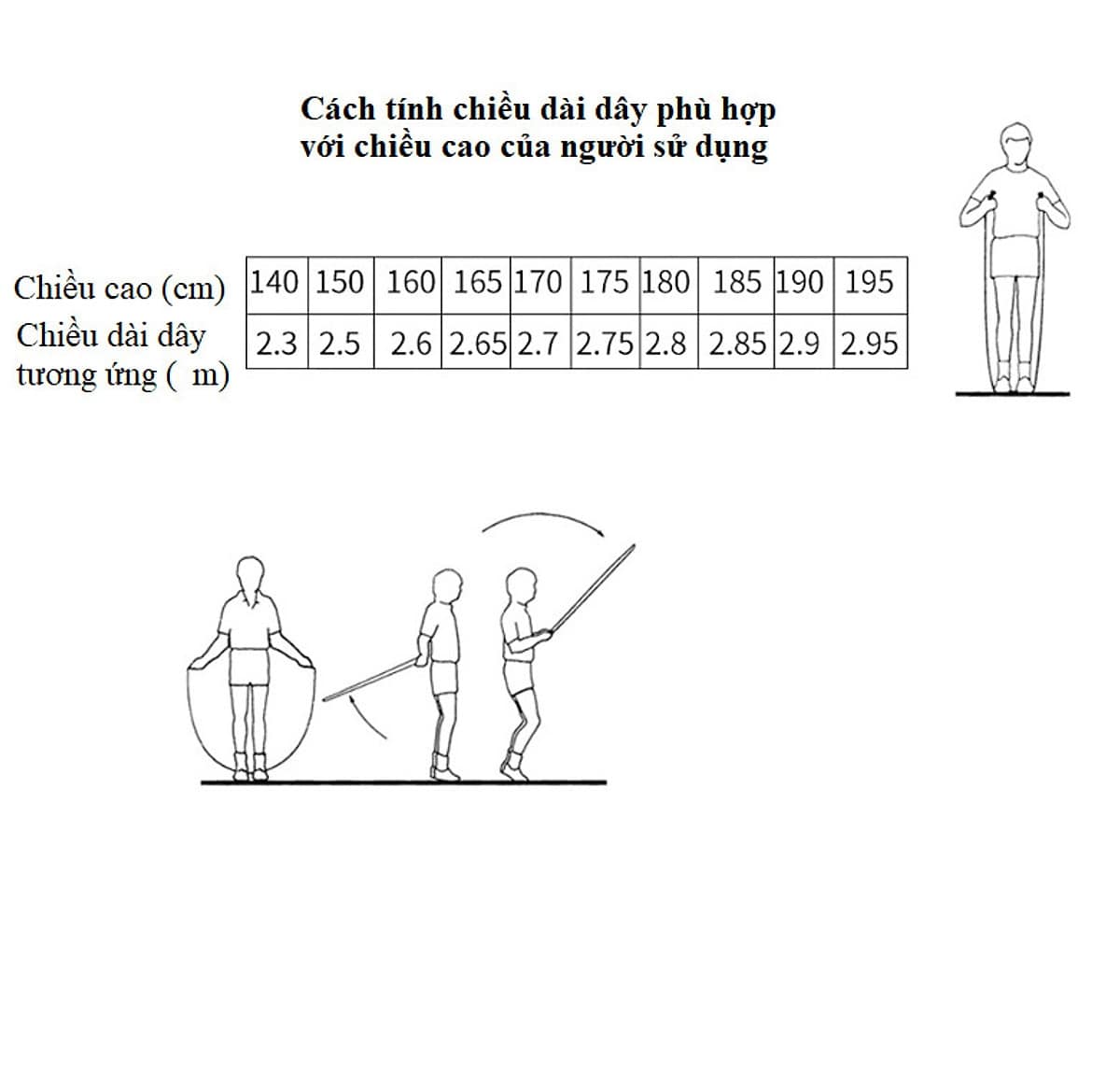 Cách tính chiều dài dây phù hợp với chiều cao của người sử dụng

| Chiều cao (cm) | 140 | 150 | 160 | 165 | 170 | 175 | 180 | 185 | 190 | 195 |
|---|---|---|---|---|---|---|---|---|---|---|
| Chiều dài dây tương ứng ( m) | 2.3 | 2.5 | 2.6 | 2.65 | 2.7 | 2.75 | 2.8 | 2.85 | 2.9 | 2.95 |