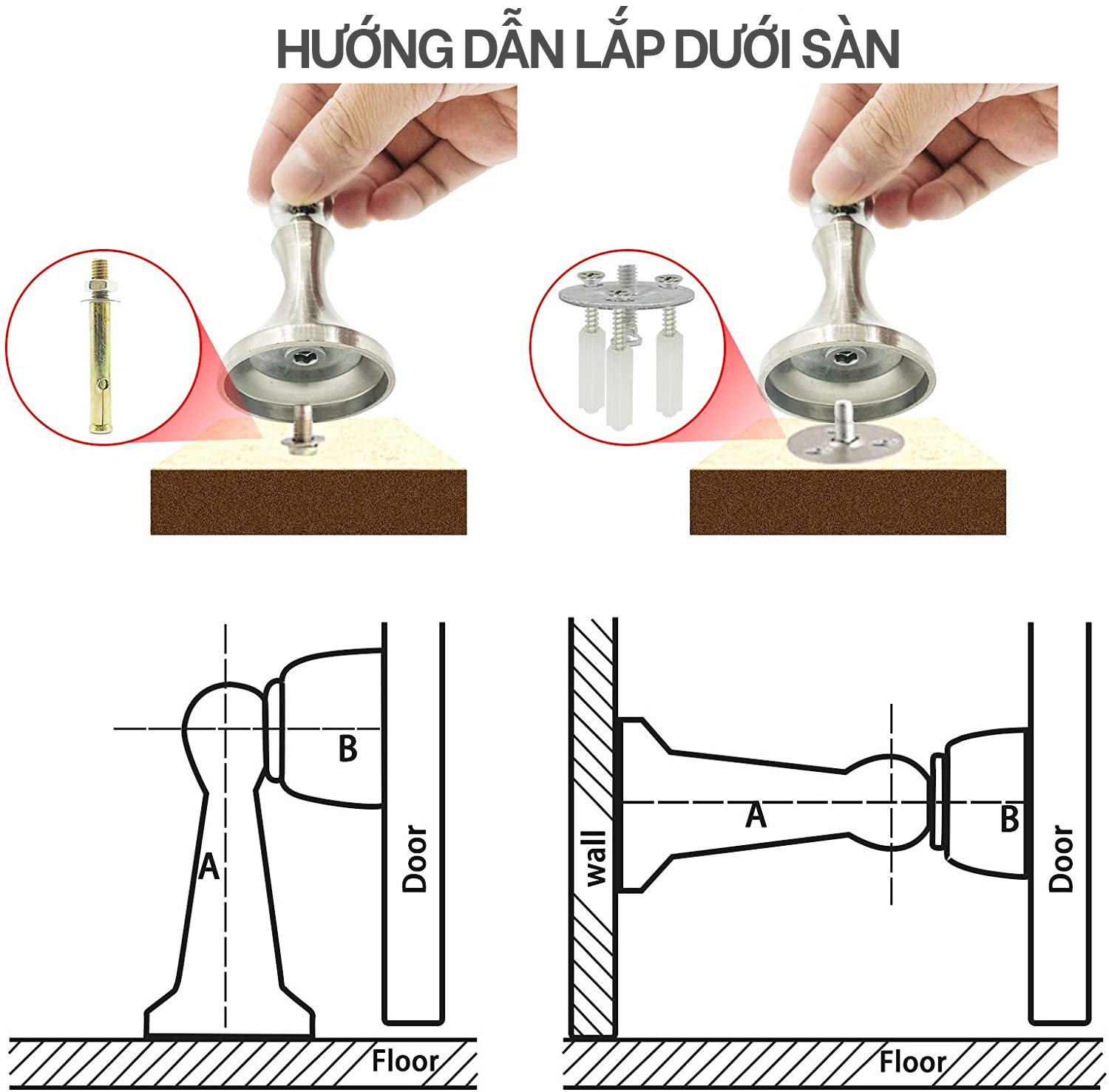 HƯỚNG DẪN LẮP DƯỚI SÀN

B
A
Door
Floor

wall
A
B
Door
Floor