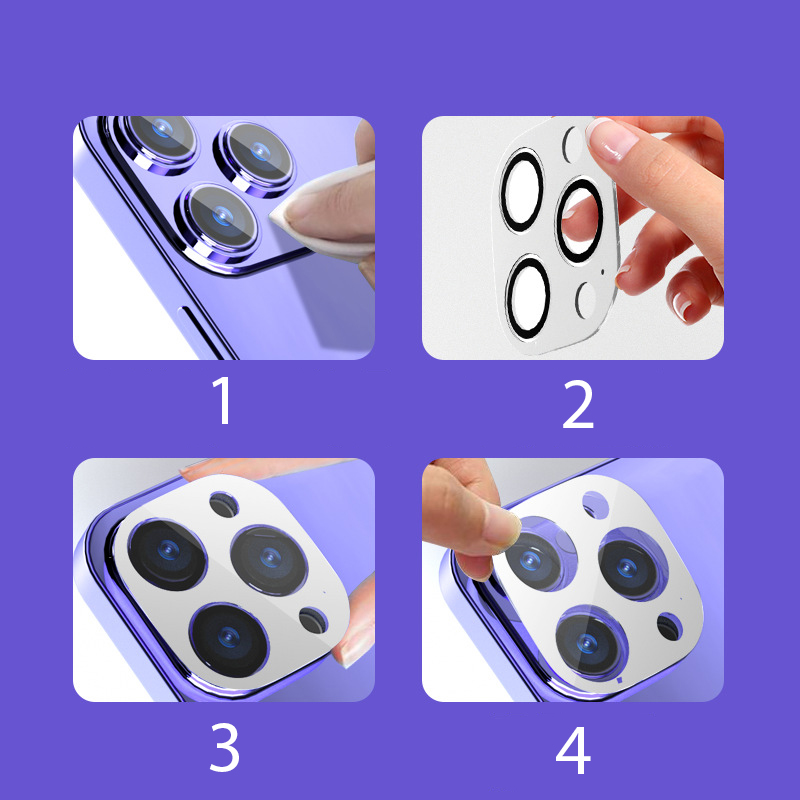 1

2

3

4