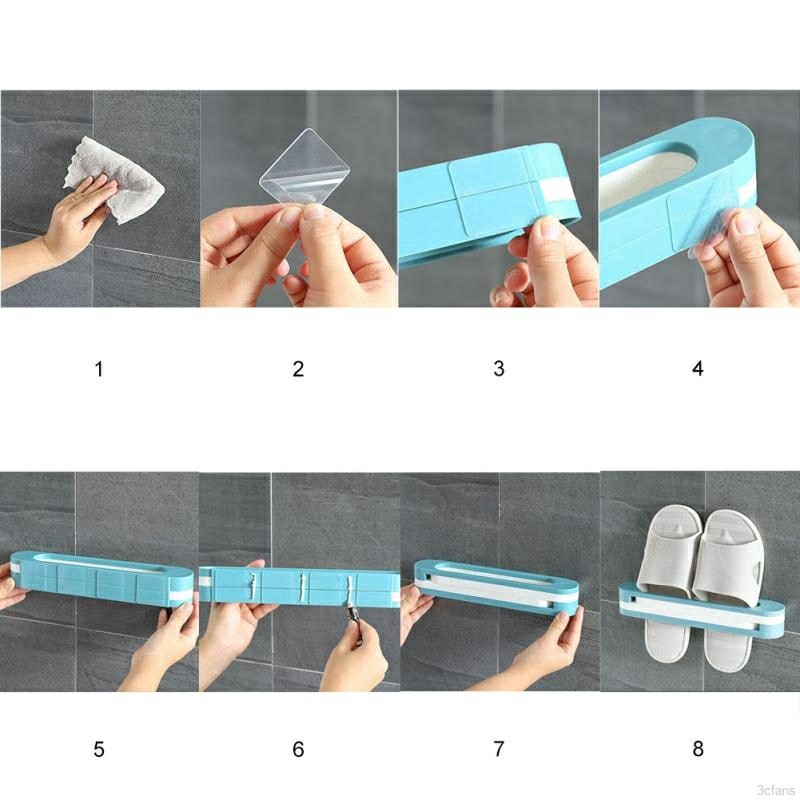 1
2
3
4
5
6
7
8
3cfans