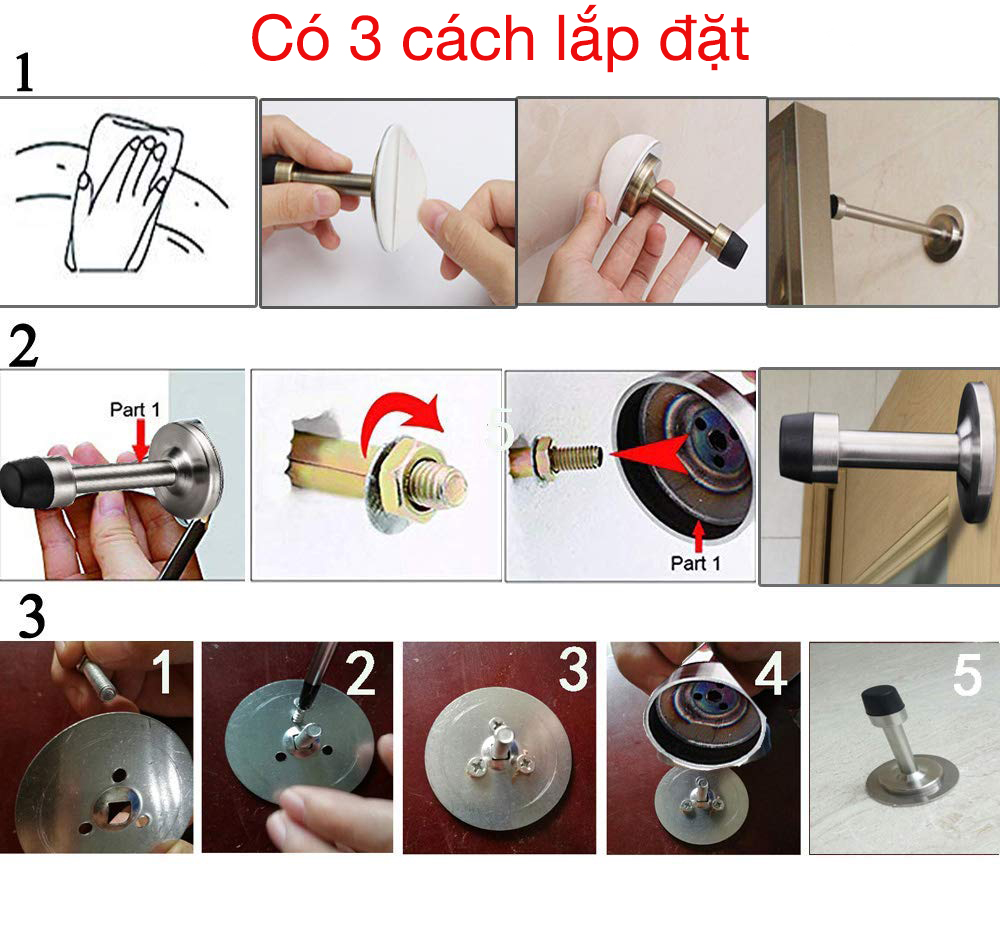 Có 3 cách lắp đặt

1

2

Part 1

5

Part 1

3

1

2

3

4

5