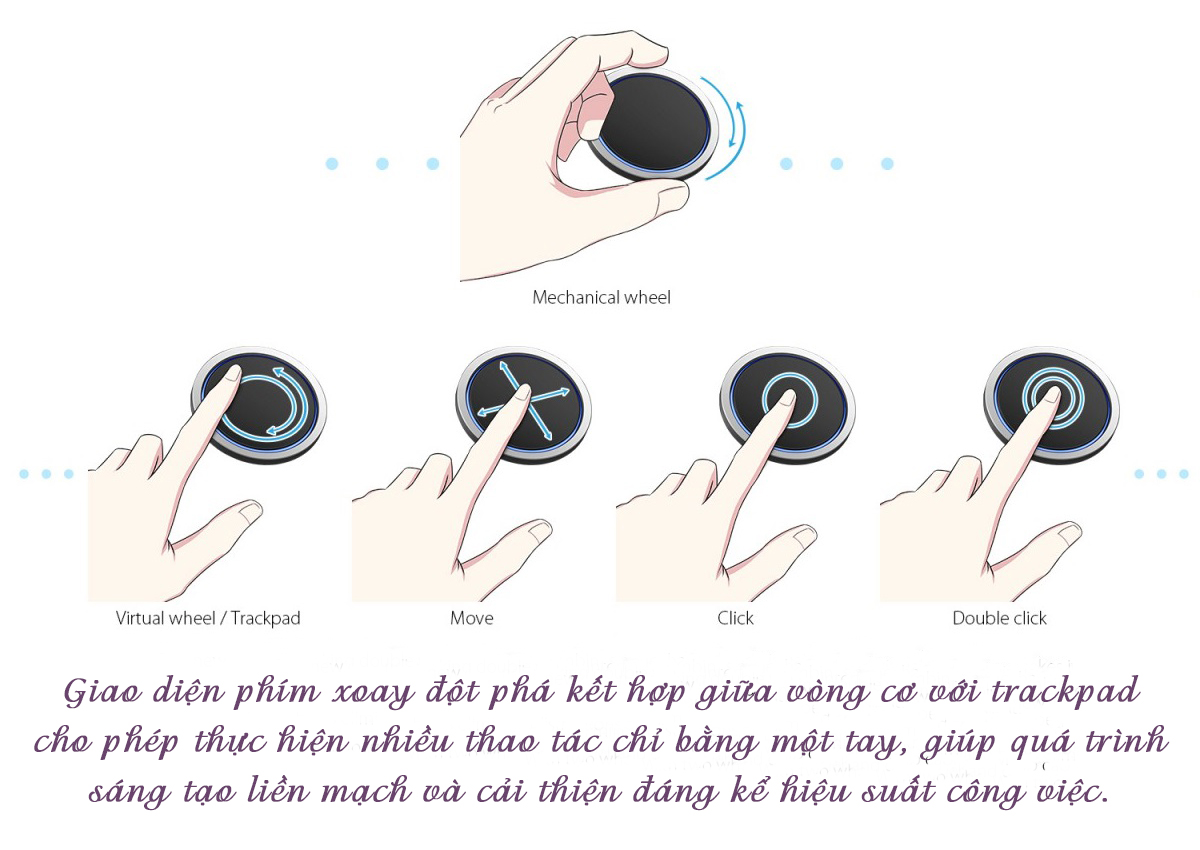 Mechanical wheel

Virtual wheel / Trackpad

Move

Click

Double click

Giao diện phím xoay đột phá kết hợp giữa vòng cơ với trackpad cho phép thực hiện nhiều thao tác chỉ bằng một tay, giúp quá trình sáng tạo liền mạch và cải thiện đáng kể hiệu suất công việc.