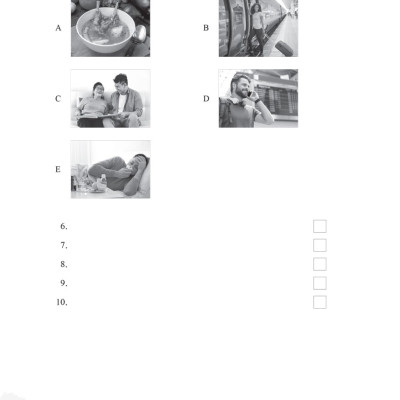 A

B

C

D

E

6.

7.

8.

9.

10.