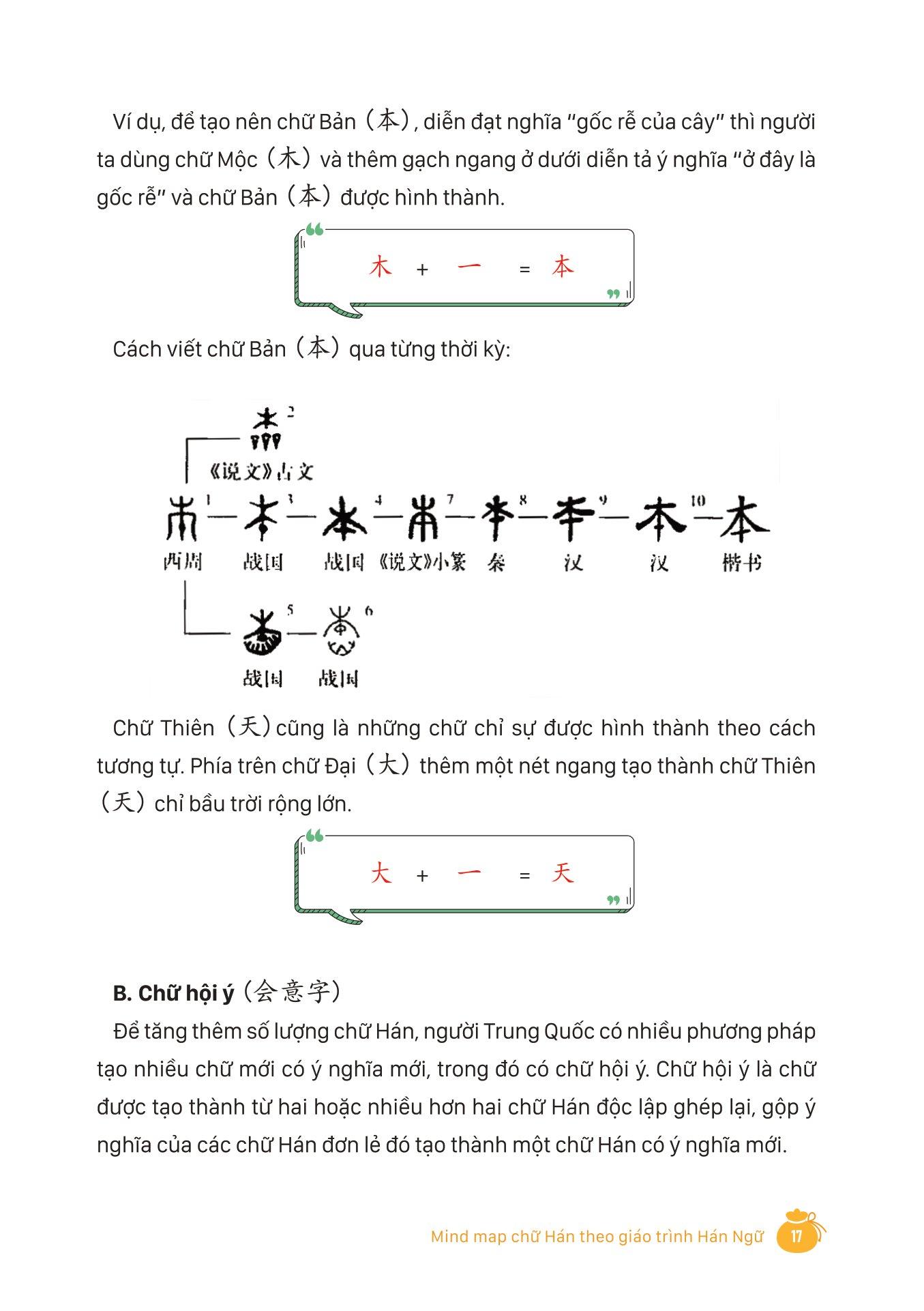 Ví dụ, để tạo nên chữ Bản (本), diễn đạt nghĩa "gốc rễ của cây" thì người ta dùng chữ Mộc (木) và thêm gạch ngang ở dưới diễn tả ý nghĩa "ở đây là gốc rễ" và chữ Bản (本) được hình thành.

木 + 一 = 本

Cách viết chữ Bản (本) qua từng thời kỳ:

2
《说文》古文
1 3 4 7 8 9 10
西周 战国 战国 《说文》小篆 秦 汉 汉 楷书
5 6
战国 战国

Chữ Thiên (天) cũng là những chữ chỉ sự được hình thành theo cách tương tự. Phía trên chữ Đại (大) thêm một nét ngang tạo thành chữ Thiên (天) chỉ bầu trời rộng lớn.

大 + 一 = 天

B. Chữ hội ý (会意字)

Để tăng thêm số lượng chữ Hán, người Trung Quốc có nhiều phương pháp tạo nhiều chữ mới có ý nghĩa mới, trong đó có chữ hội ý. Chữ hội ý là chữ được tạo thành từ hai hoặc nhiều hơn hai chữ Hán độc lập ghép lại, gộp ý nghĩa của các chữ Hán đơn lẻ đó tạo thành một chữ Hán có ý nghĩa mới.

Mind map chữ Hán theo giáo trình Hán Ngữ 17