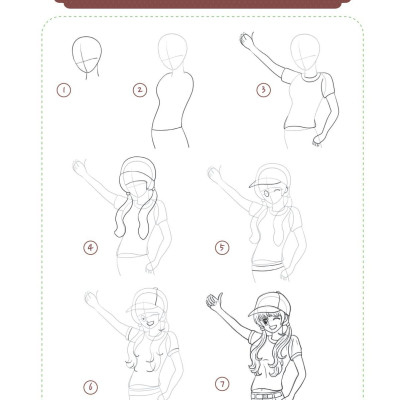 1

2

3

4

5

6

7