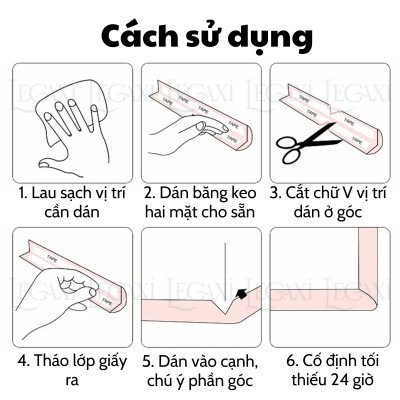 Cách sử dụng

LEGAXI LEGAXI LEGAXI LEGAXI

TAPE TAPE TAPE TAPE

TAPE TAPE TAPE

1. Lau sạch vị trí cần dán

2. Dán băng keo hai mặt cho sẵn

3. Cắt chữ V vị trí dán ở góc

TAPE TAPE

LEGAXI LEGAXI LEGAXI LEGAXI

4. Tháo lớp giấy ra

5. Dán vào cạnh, chú ý phần góc

6. Cố định tối thiểu 24 giờ